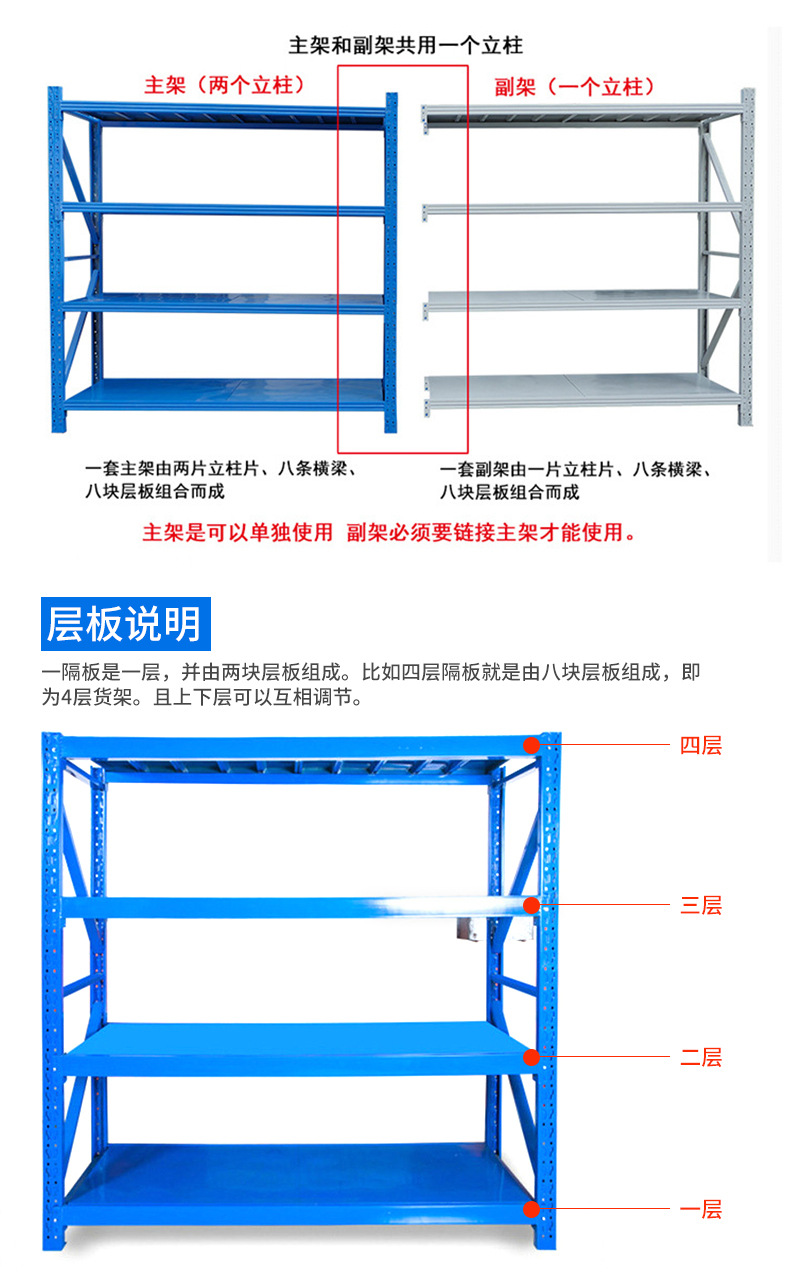 主架和副架共用一个立柱

主架（两个立柱）

副架（一个立柱）

一套主架由两片立柱片、八条横梁、八块层板组合而成

一套副架由一片立柱片、八条横梁、八块层板组合而成

主架是可以单独使用 副架必须要链接主架才能使用。

层板说明

一隔板是一层，并由两块层板组成。比如四层隔板就是由八块层板组成，即为4层货架。且上下层可以互相调节。

四层

三层

二层

一层